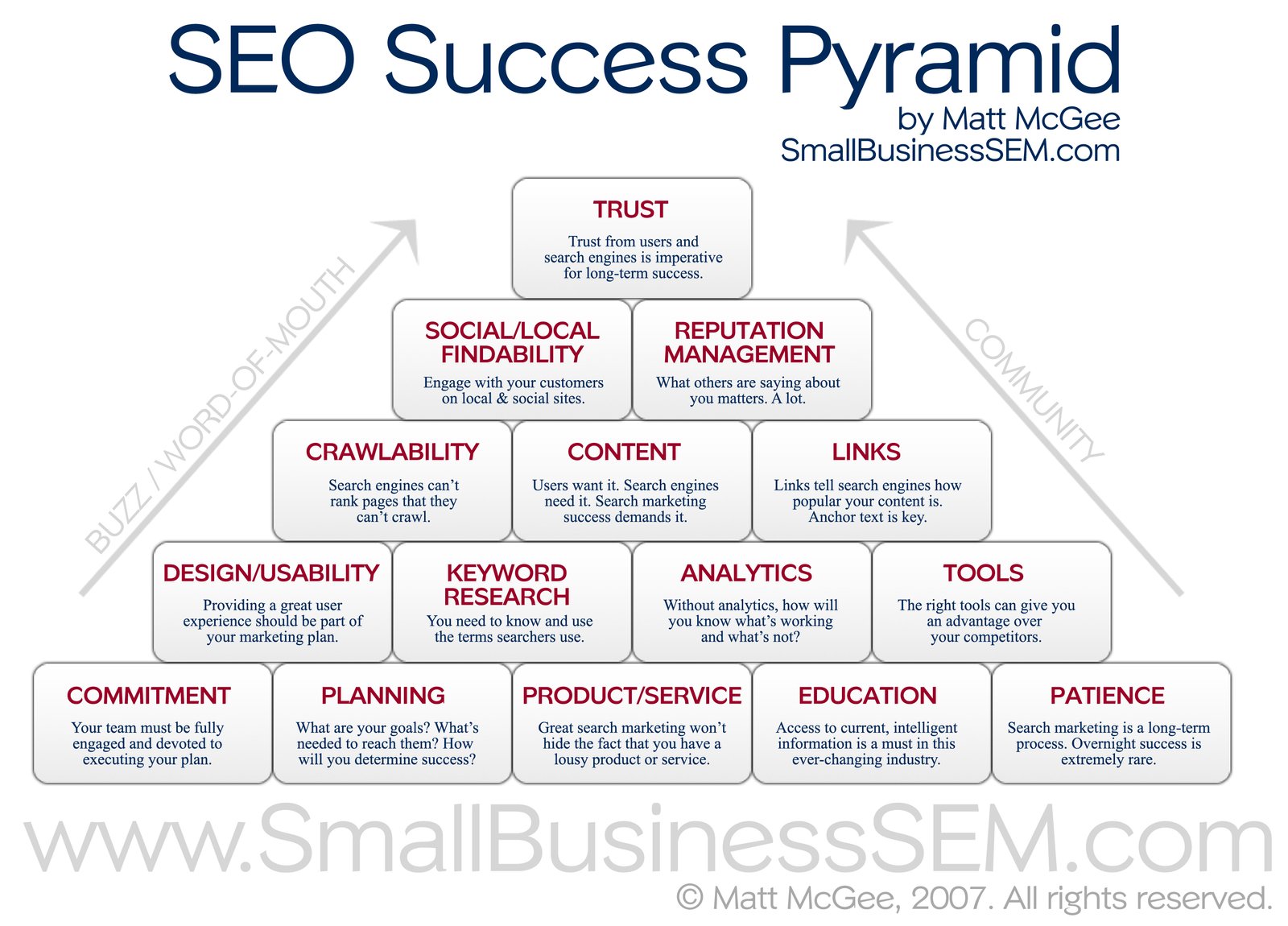 SEO Success Pyramid
by Matt McGee
SmallBusinessSEM.com

BUZZ / WORD-OF-MOUTH

COMMUNITY

TRUST
Trust from users and search engines is imperative for long-term success.

SOCIAL/LOCAL FINDABILITY
Engage with your customers on local & social sites.

REPUTATION MANAGEMENT
What others are saying about you matters. A lot.

CRAWLABILITY
Search engines can't rank pages that they can't crawl.

CONTENT
Users want it. Search engines need it. Search marketing success demands it.

LINKS
Links tell search engines how popular your content is. Anchor text is key.

DESIGN/USABILITY
Providing a great user experience should be part of your marketing plan.

KEYWORD RESEARCH
You need to know and use the terms searchers use.

ANALYTICS
Without analytics, how will you know what's working and what's not?

TOOLS
The right tools can give you an advantage over your competitors.

COMMITMENT
Your team must be fully engaged and devoted to executing your plan.

PLANNING
What are your goals? What's needed to reach them? How will you determine success?

PRODUCT/SERVICE
Great search marketing won't hide the fact that you have a lousy product or service.

EDUCATION
Access to current, intelligent information is a must in this ever-changing industry.

PATIENCE
Search marketing is a long-term process. Overnight success is extremely rare.

www.SmallBusinessSEM.com
© Matt McGee, 2007. All rights reserved.